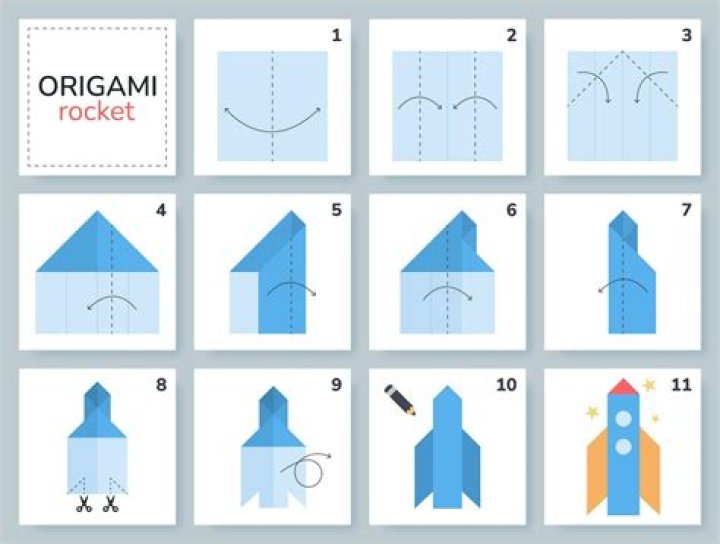 ORIGAMI
rocket

1

2

3

4

5

6

7

8

9

10

11